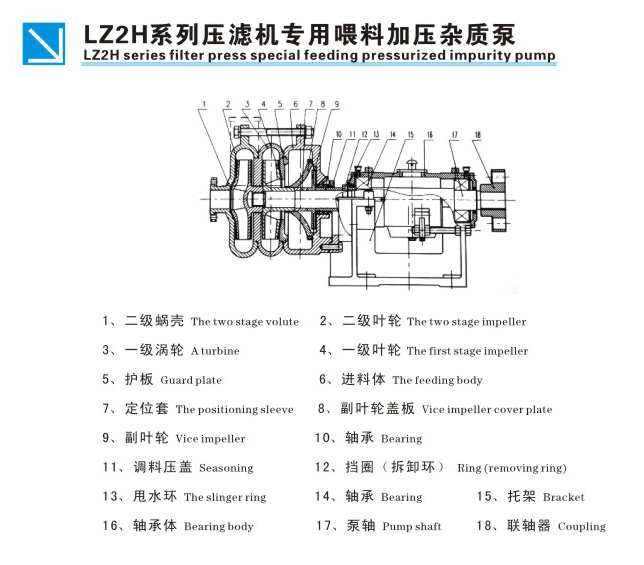 LZ2H系列压滤机专用喂料加压杂质泵
LZ2H series filter press special feeding pressurized impurity pump

1 2 3 4 5 6 7 8 9 10 11 12 13 14 15 16 17 18

1、二级蜗壳 The two stage volute
2、二级叶轮 The two stage impeller
3、一级涡轮 A turbine
4、一级叶轮 The first stage impeller
5、护板 Guard plate
6、进料体 The feeding body
7、定位套 The positioning sleeve
8、副叶轮盖板 Vice impeller cover plate
9、副叶轮 Vice impeller
10、轴承 Bearing
11、调料压盖 Seasoning
12、挡圈（拆卸环） Ring (removing ring)
13、甩水环 The slinger ring
14、轴承 Bearing
15、托架 Bracket
16、轴承体 Bearing body
17、泵轴 Pump shaft
18、联轴器 Coupling